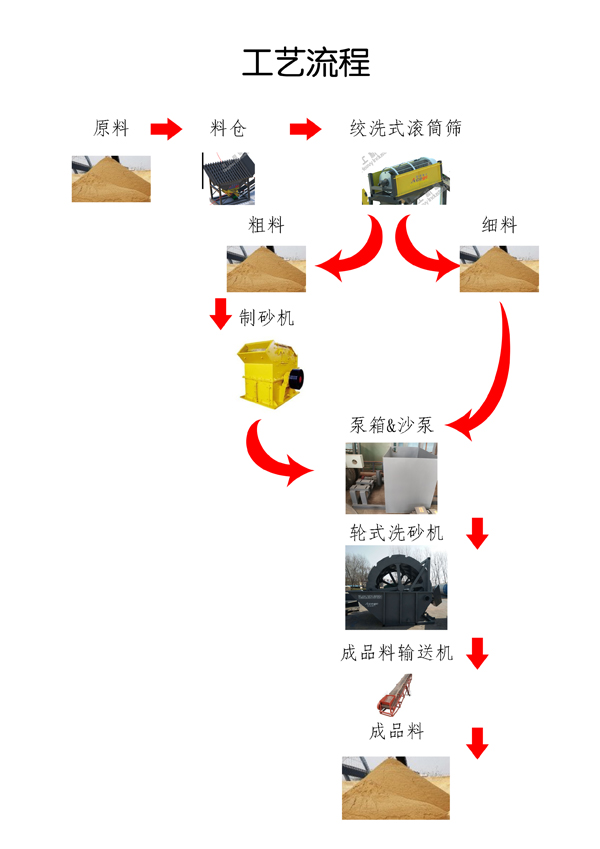 工艺流程

原料

料仓

绞洗式滚筒筛

粗料

细料

制砂机

泵箱&沙泵

轮式洗砂机

成品料输送机

成品料